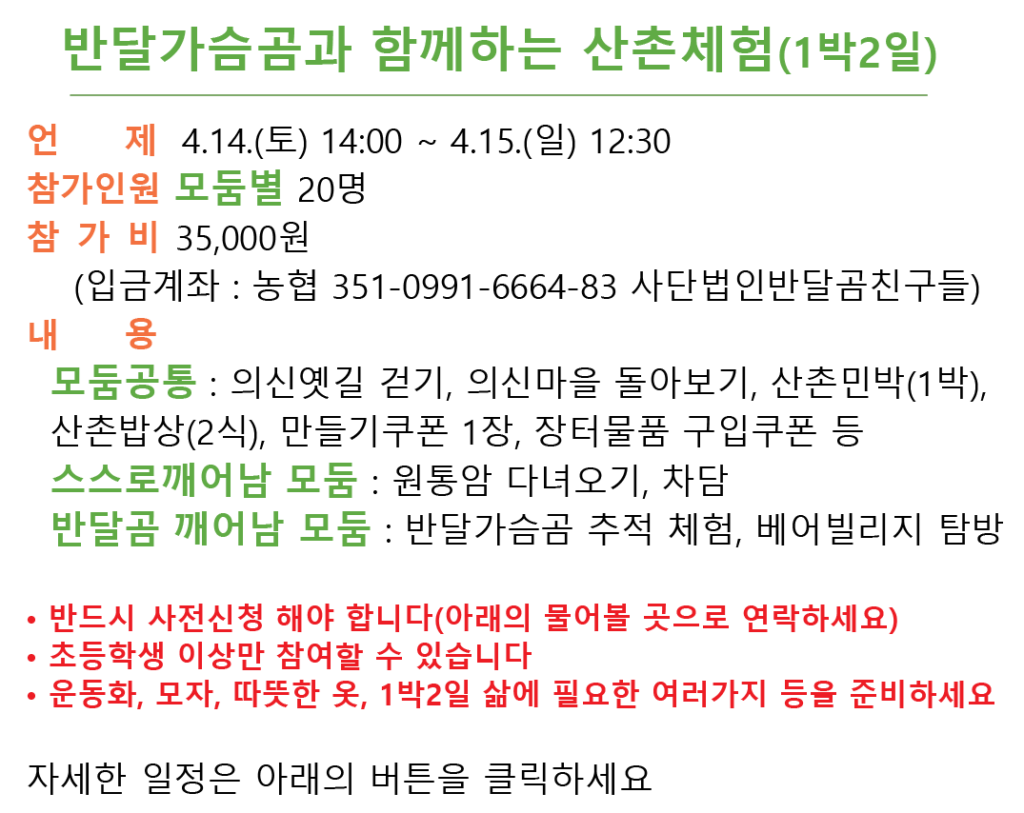 반달가슴곰과 함께하는 산촌체험(1박2일)

언 제 4.14.(토) 14:00 ~ 4.15.(일) 12:30
참가인원 모둠별 20명
참 가 비 35,000원
(입금계좌 : 농협 351-0991-6664-83 사단법인반달곰친구들)
내 용
모둠공통 : 의신옛길 걷기, 의신마을 돌아보기, 산촌민박(1박), 산촌밥상(2식), 만들기쿠폰 1장, 장터물품 구입쿠폰 등
스스로깨어남 모둠 : 원통암 다녀오기, 차담
반달곰 깨어남 모둠 : 반달가슴곰 추적 체험, 베어빌리지 탐방

• 반드시 사전신청 해야 합니다(아래의 물어볼 곳으로 연락하세요)
• 초등학생 이상만 참여할 수 있습니다
• 운동화, 모자, 따뜻한 옷, 1박2일 삶에 필요한 여러가지 등을 준비하세요

자세한 일정은 아래의 버튼을 클릭하세요